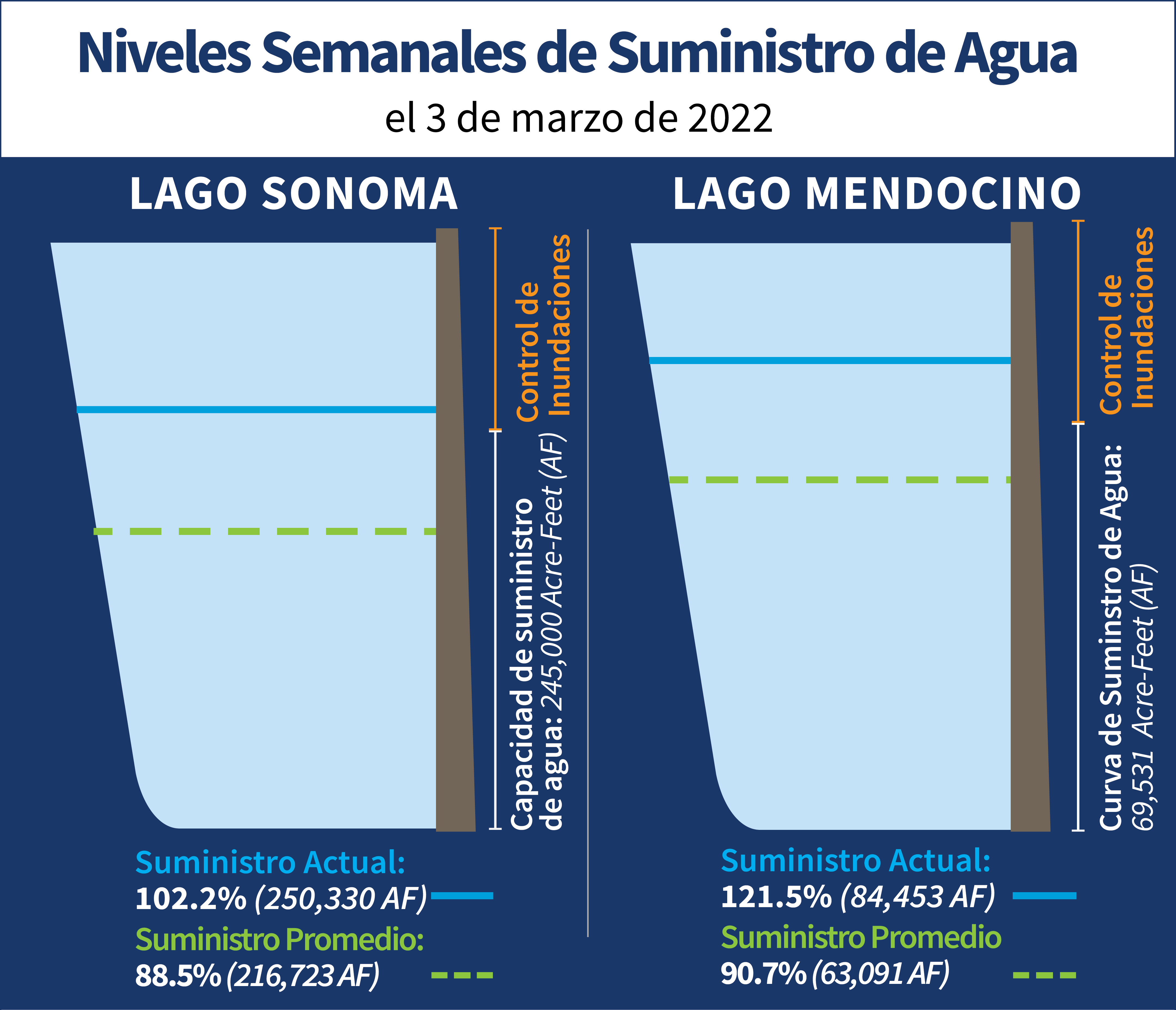 Niveles Semanales de Suministro de Agua

el 3 de marzo de 2022

LAGO SONOMA

Control de Inundaciones

Capacidad de suministro de agua: 245,000 Acre-Feet (AF)

Suministro Actual:
102.2% (250,330 AF)

Suministro Promedio:
88.5% (216,723 AF)

LAGO MENDOCINO

Control de Inundaciones

Curva de Suminstro de Agua: 69,531 Acre-Feet (AF)

Suministro Actual:
121.5% (84,453 AF)

Suministro Promedio
90.7% (63,091 AF)